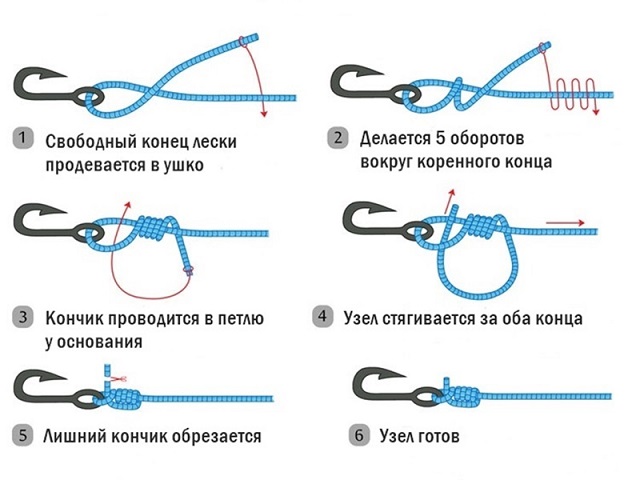 1 Свободный конец лески продевается в ушко

2 Делается 5 оборотов вокруг коренного конца

3 Кончик проводится в петлю у основания

4 Узел стягивается за оба конца

5 Лишний кончик обрезается

6 Узел готов