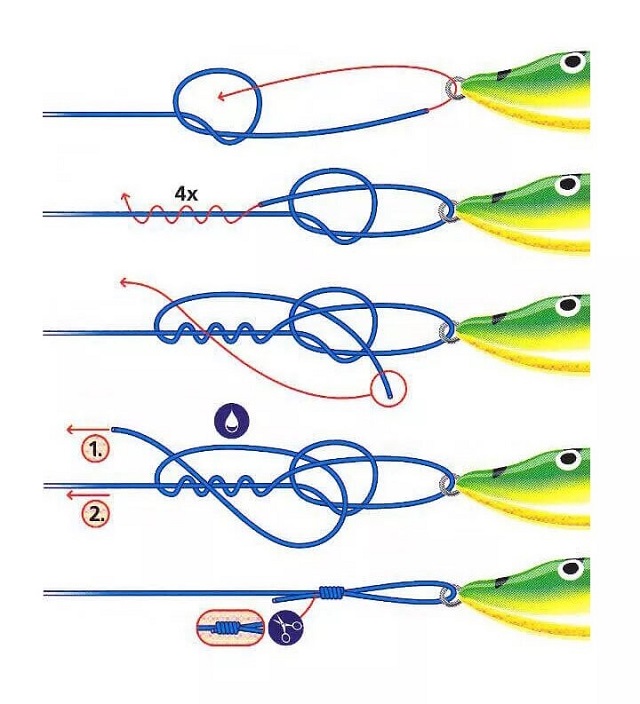 4x

1.

2.